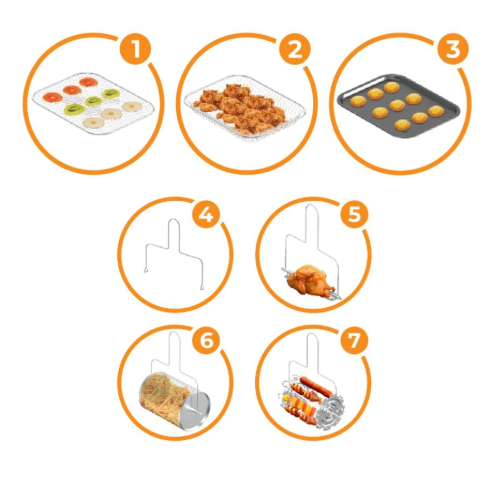 1
2
3
4
5
6
7